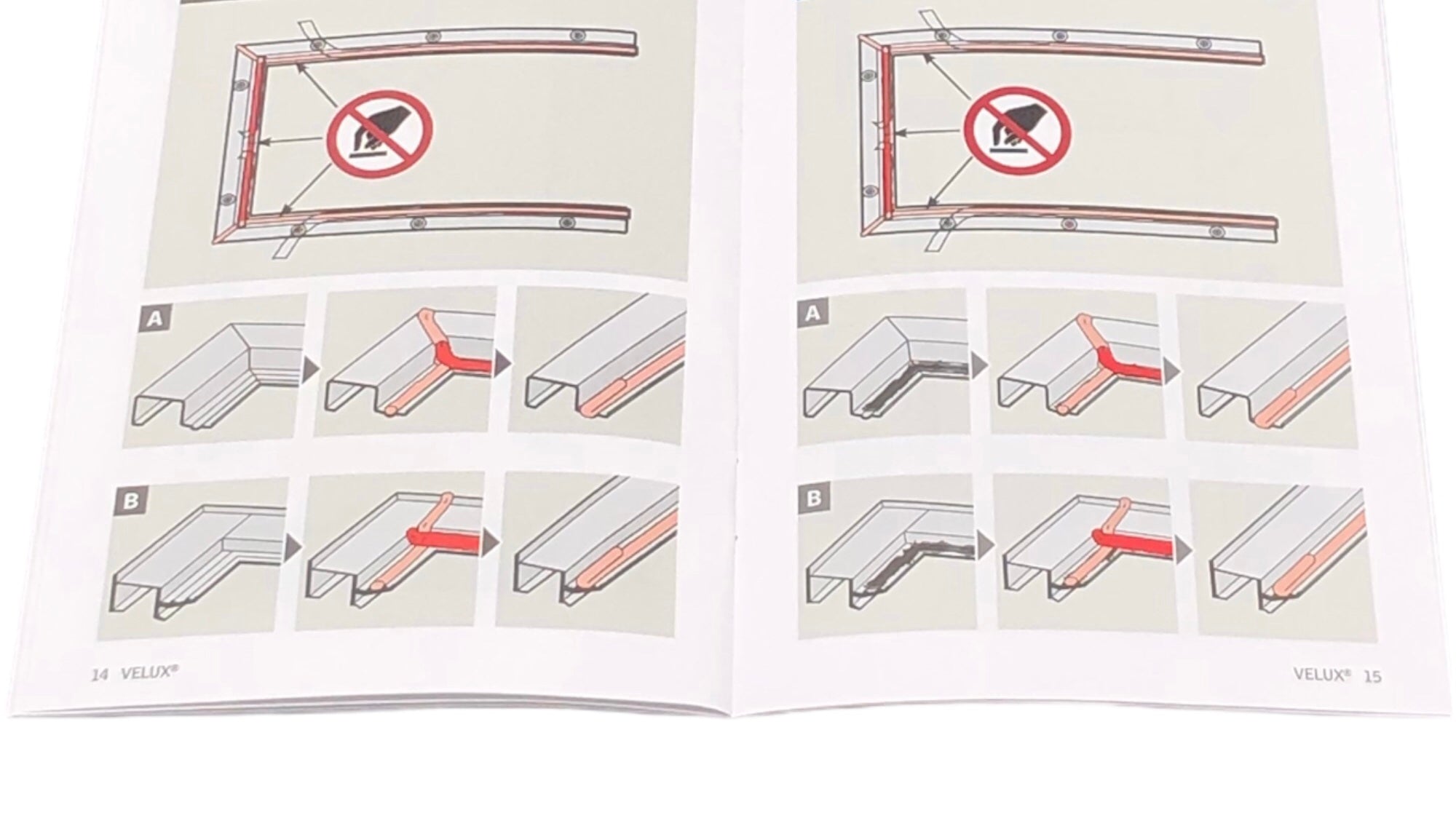 A

B

14 VELUX®

A

B

VELUX® 15